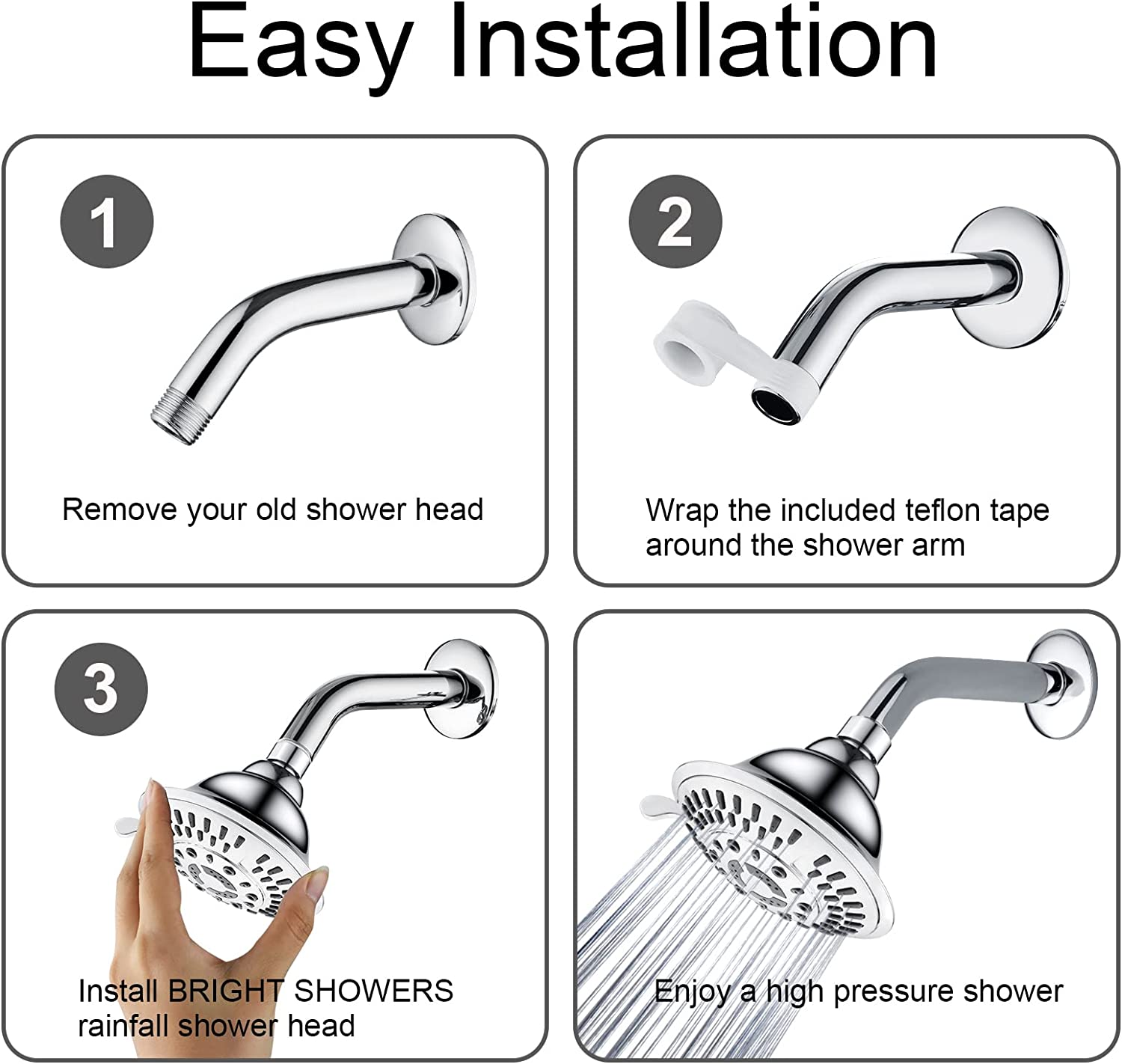 Easy Installation

1

Remove your old shower head

2

Wrap the included teflon tape around the shower arm

3

Install BRIGHT SHOWERS rainfall shower head

Enjoy a high pressure shower