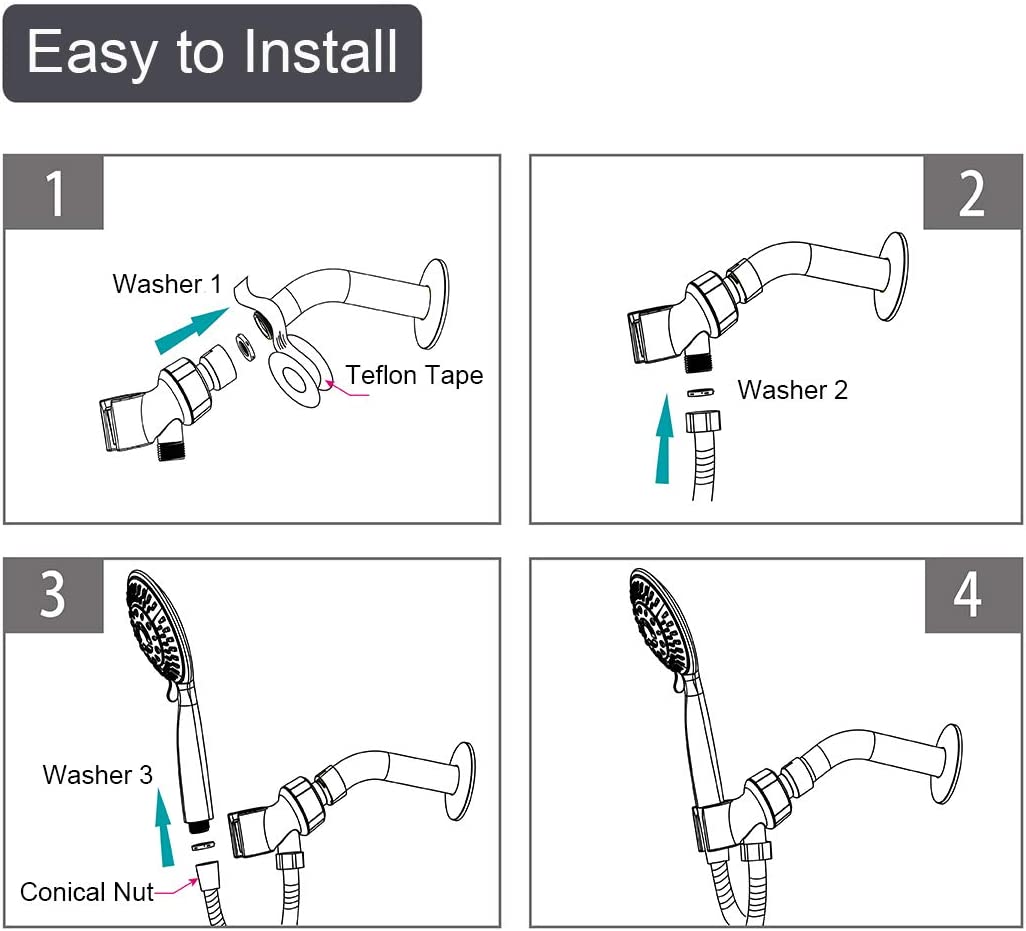 Easy to Install

1

Washer 1

Teflon Tape

2

Washer 2

3

Washer 3

Conical Nut

4