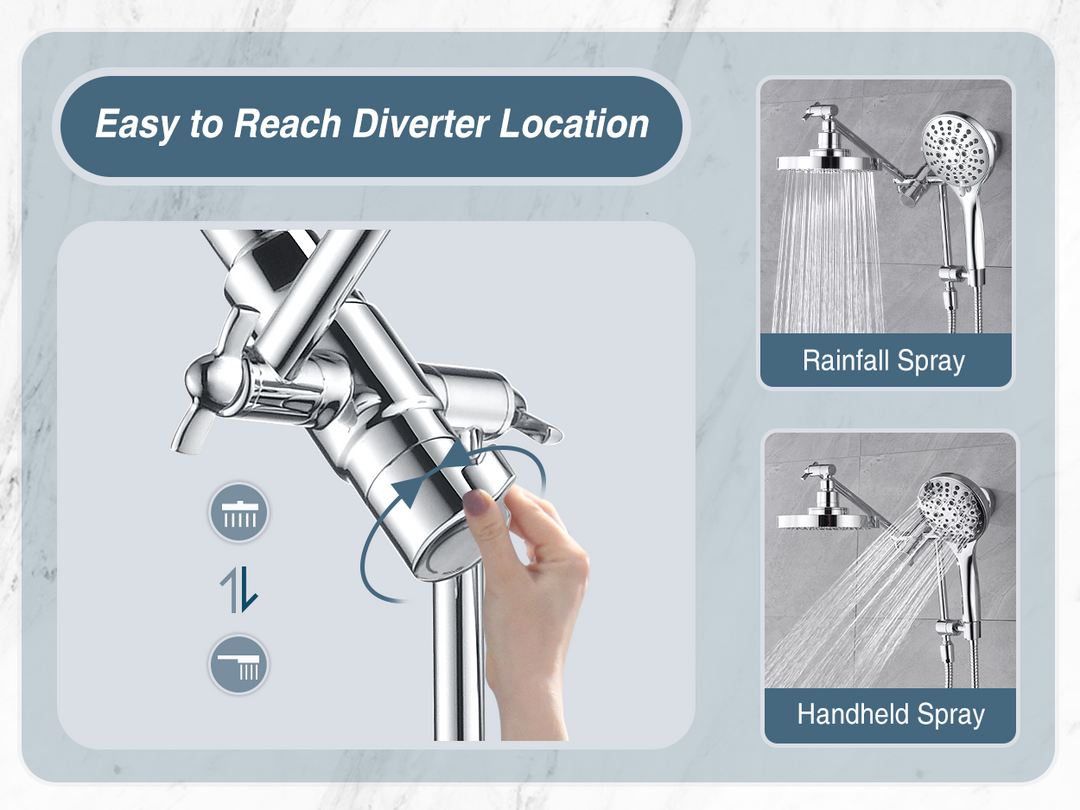 Easy to Reach Diverter Location

Rainfall Spray

Handheld Spray