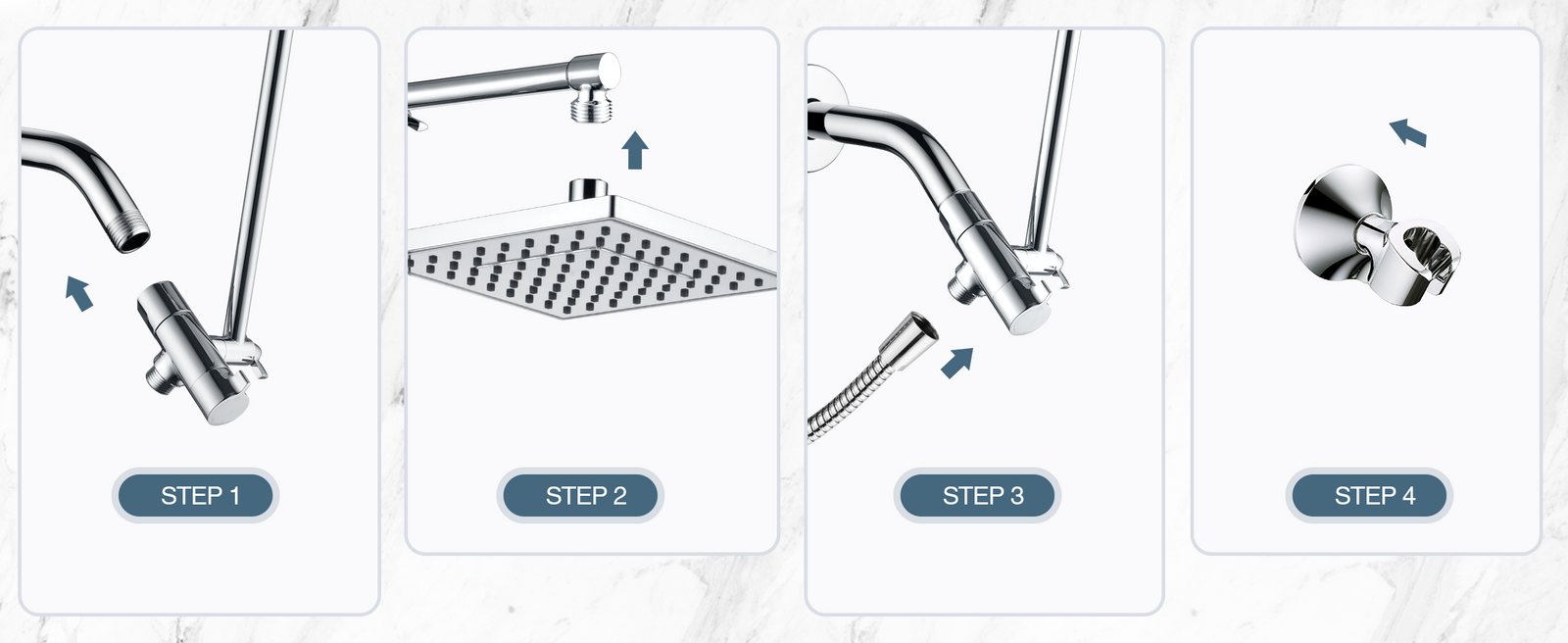 STEP 1

STEP 2

STEP 3

STEP 4