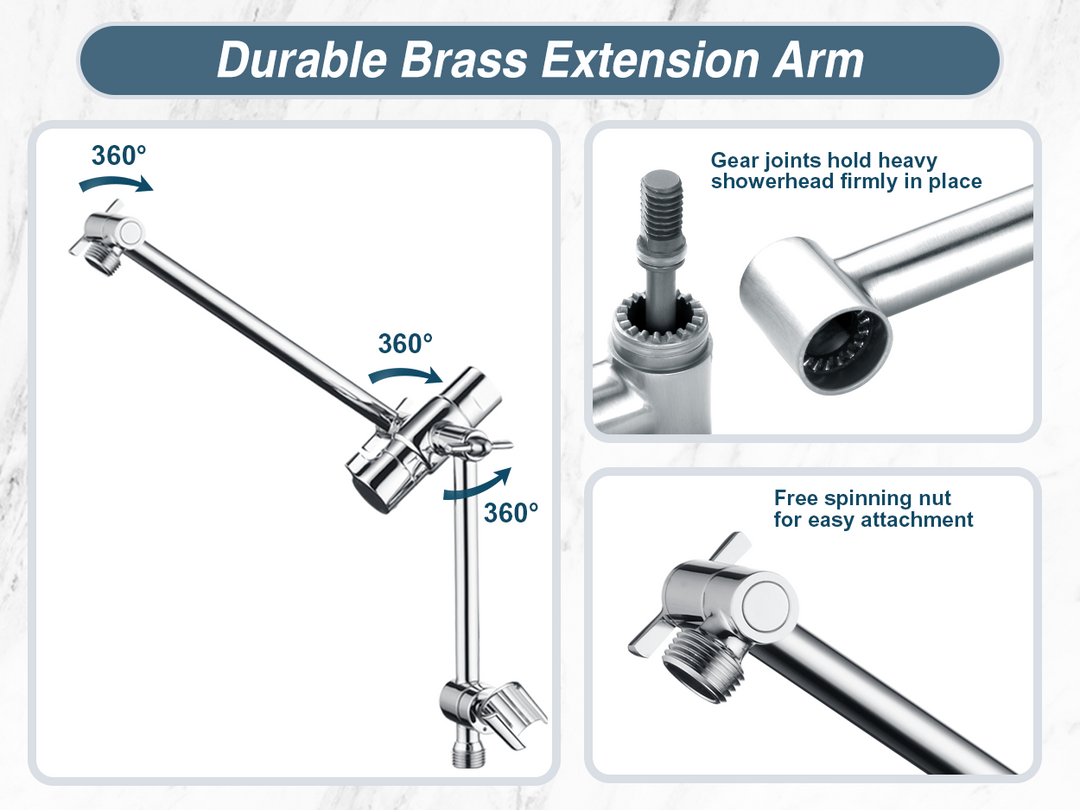 Durable Brass Extension Arm

360°

360°

360°

Gear joints hold heavy showerhead firmly in place

Free spinning nut for easy attachment