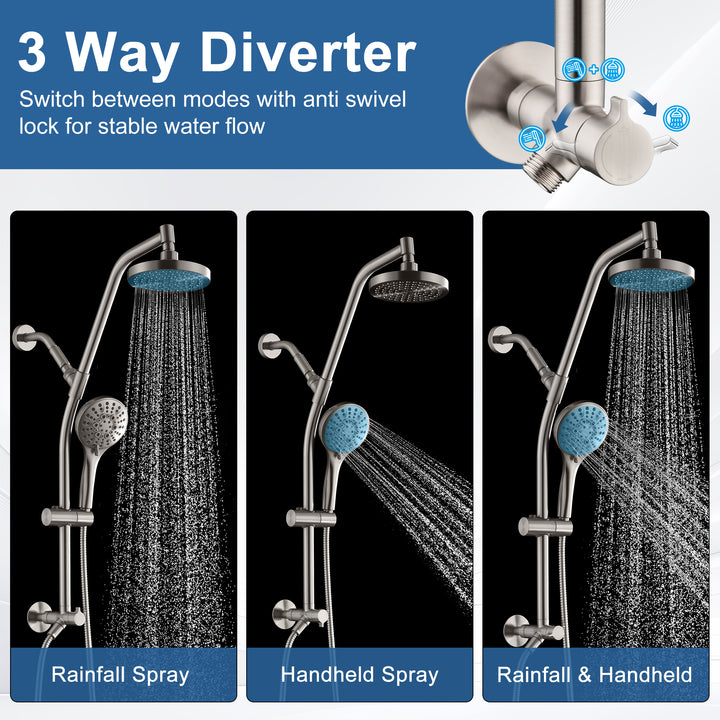 3 Way Diverter

Switch between modes with anti swivel lock for stable water flow

Rainfall Spray

Handheld Spray

Rainfall & Handheld