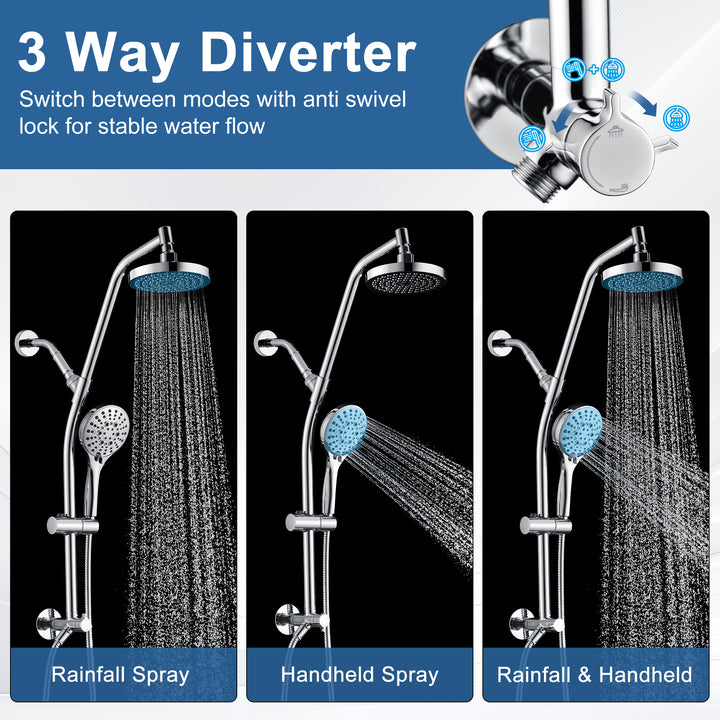 3 Way Diverter

Switch between modes with anti swivel lock for stable water flow

Rainfall Spray

Handheld Spray

Rainfall & Handheld