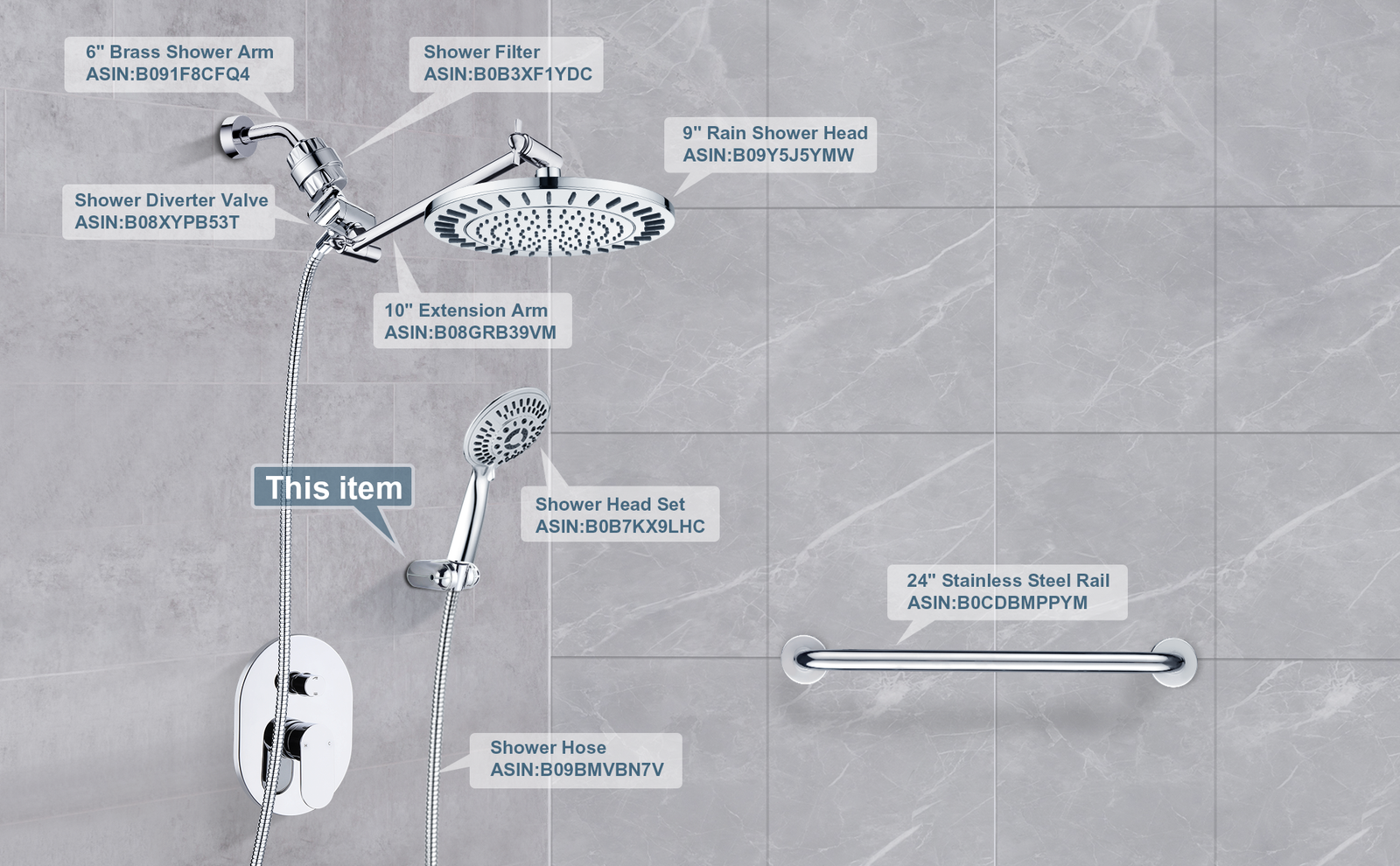 6" Brass Shower Arm
ASIN:B091F8CFQ4

Shower Filter
ASIN:B0B3XF1YDC

9" Rain Shower Head
ASIN:B09Y5J5YMW

Shower Diverter Valve
ASIN:B08XYPB53T

10" Extension Arm
ASIN:B08GRB39VM

This item

Shower Head Set
ASIN:B0B7KX9LHC

24" Stainless Steel Rail
ASIN:B0CDBMPPYM

Shower Hose
ASIN:B09BMVBN7V