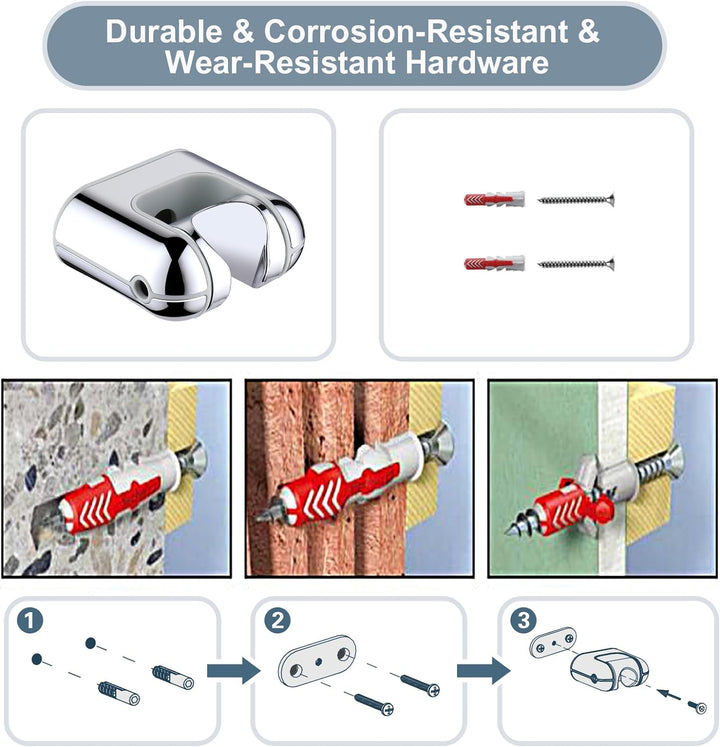 Durable & Corrosion-Resistant & Wear-Resistant Hardware

1

2

3