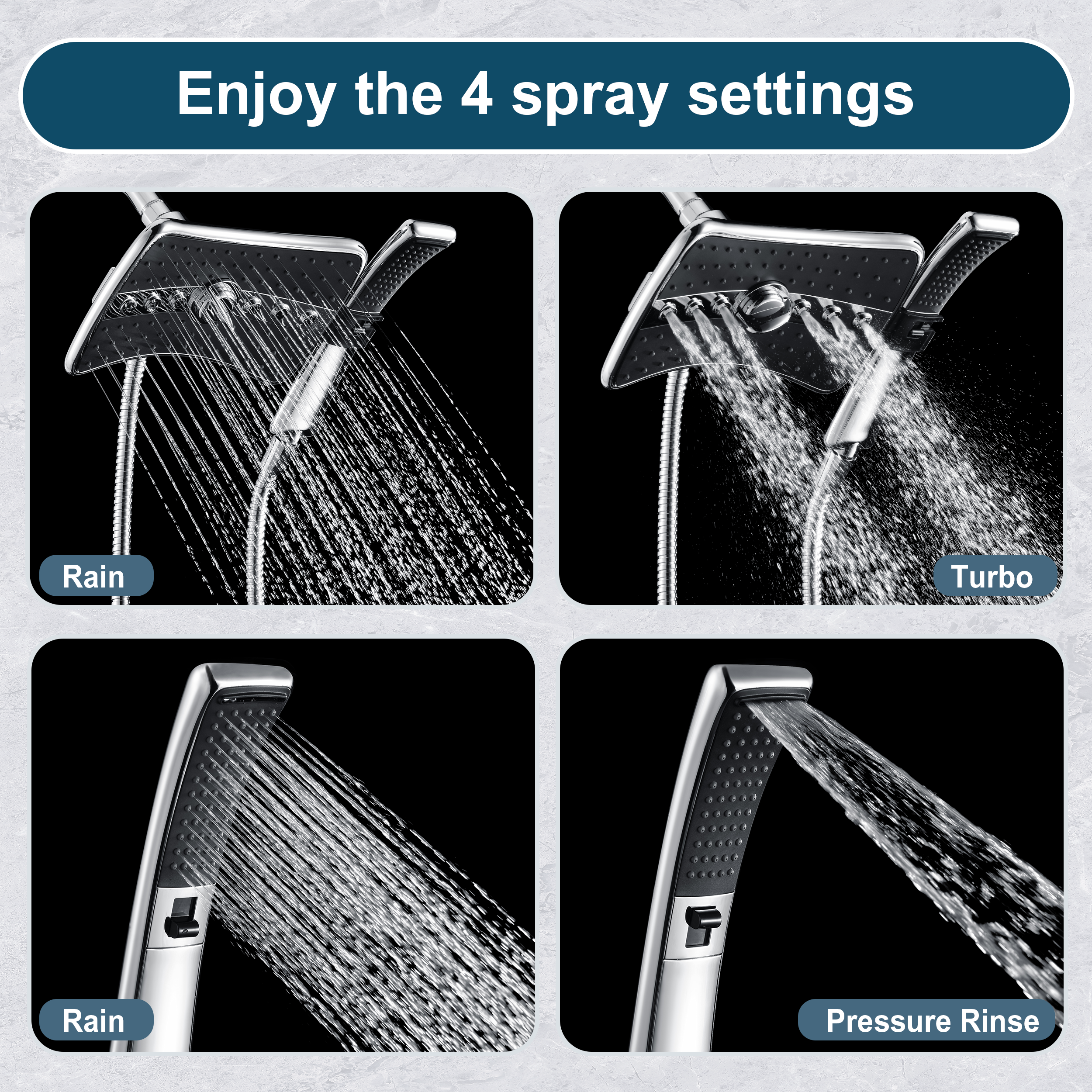 Enjoy the 4 spray settings

Rain

Turbo

Rain

Pressure Rinse