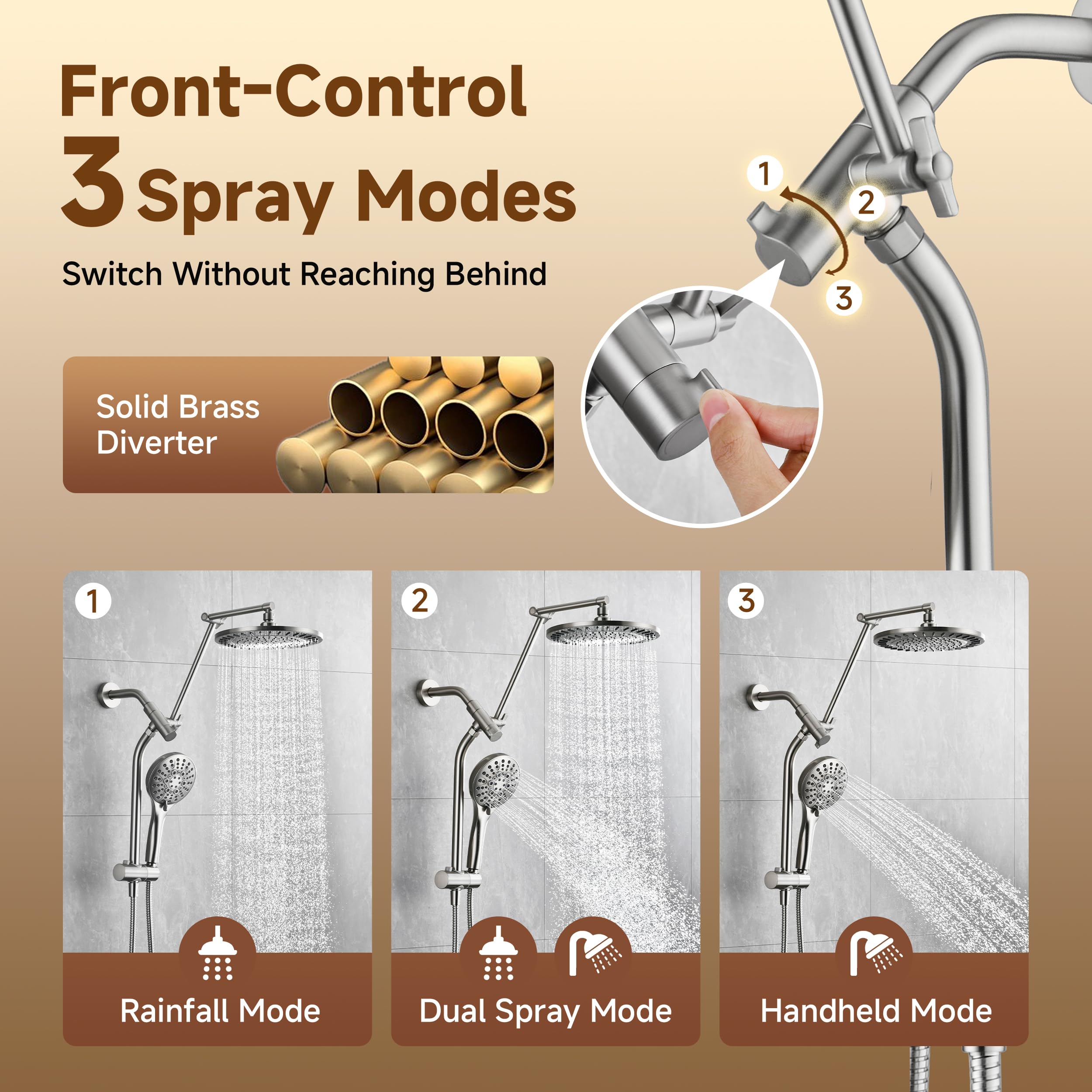 Front-Control
3 Spray Modes
Switch Without Reaching Behind

1
2
3

Solid Brass Diverter

1
Rainfall Mode

2
Dual Spray Mode

3
Handheld Mode