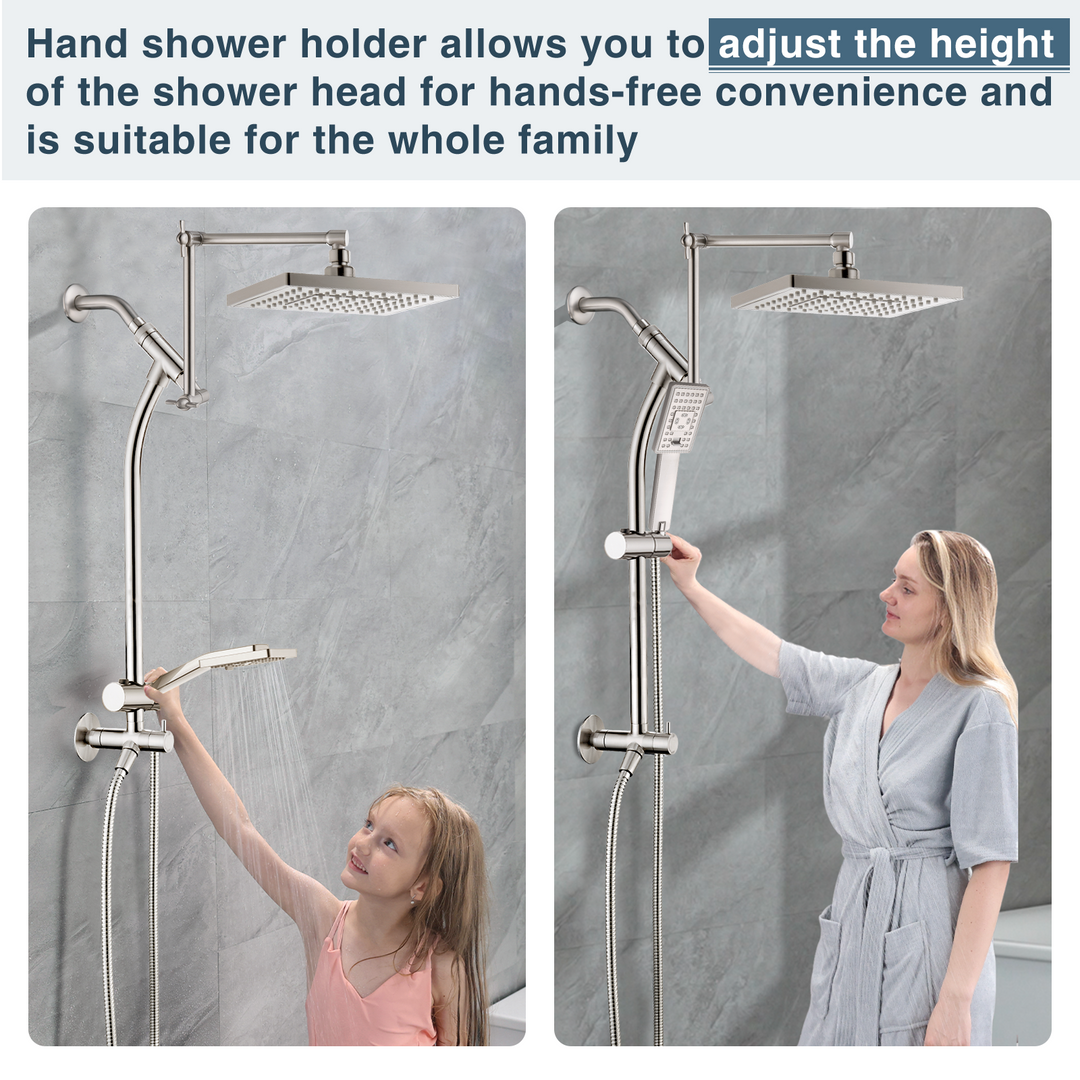 Hand shower holder allows you to adjust the height of the shower head for hands-free convenience and is suitable for the whole family