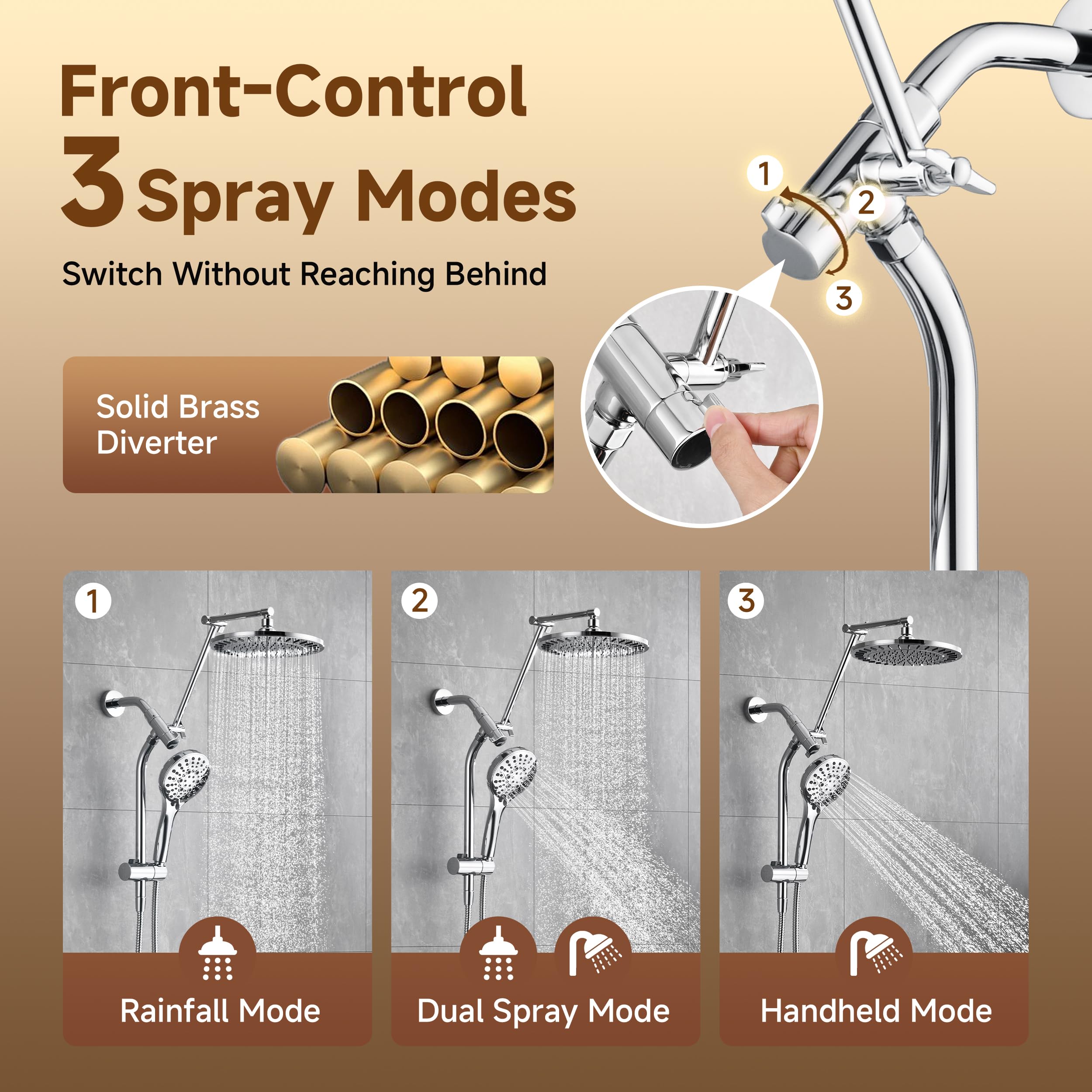 Front-Control
3 Spray Modes

Switch Without Reaching Behind

1
2
3

Solid Brass Diverter

1
Rainfall Mode

2
Dual Spray Mode

3
Handheld Mode