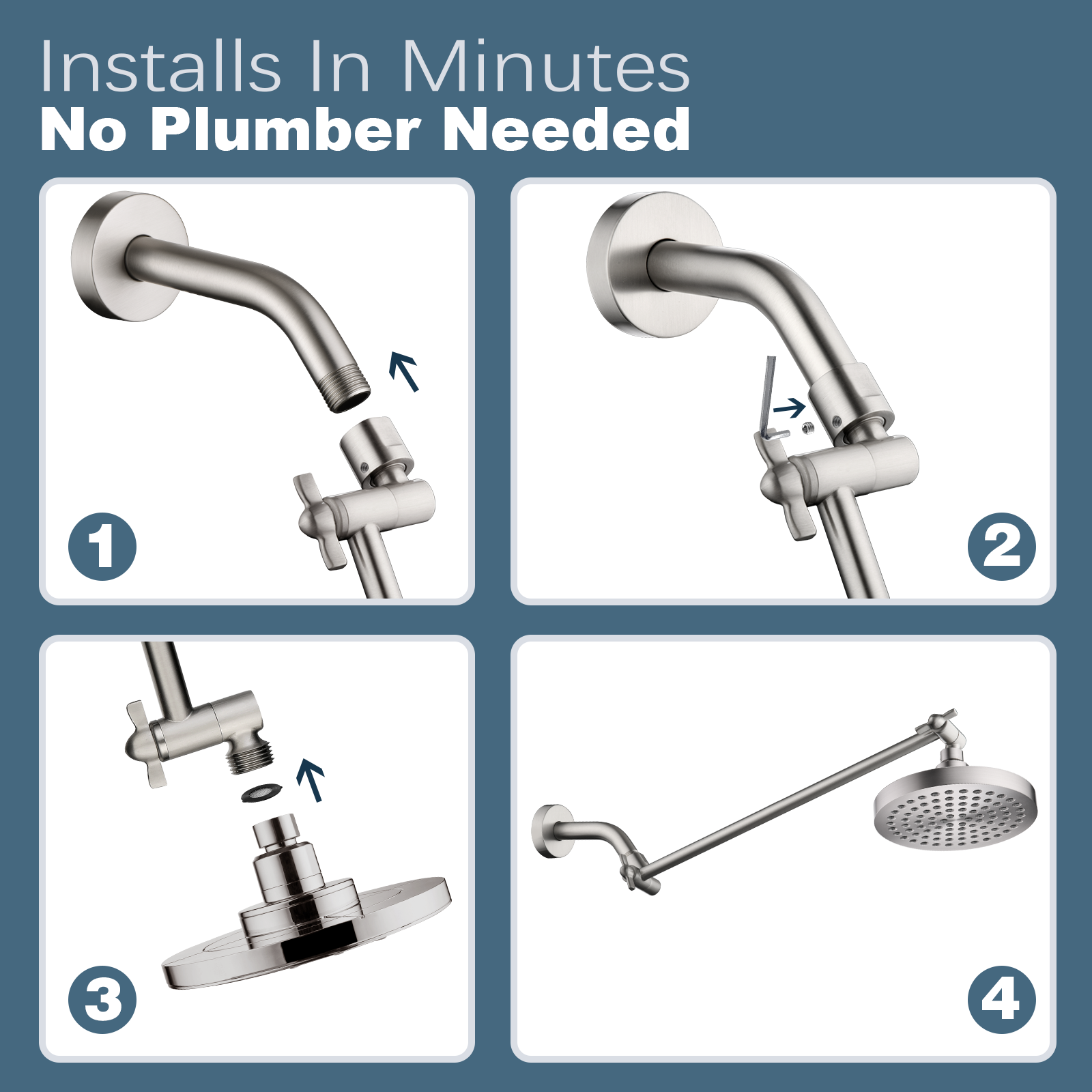 Installs In Minutes
No Plumber Needed

1

2

3

4